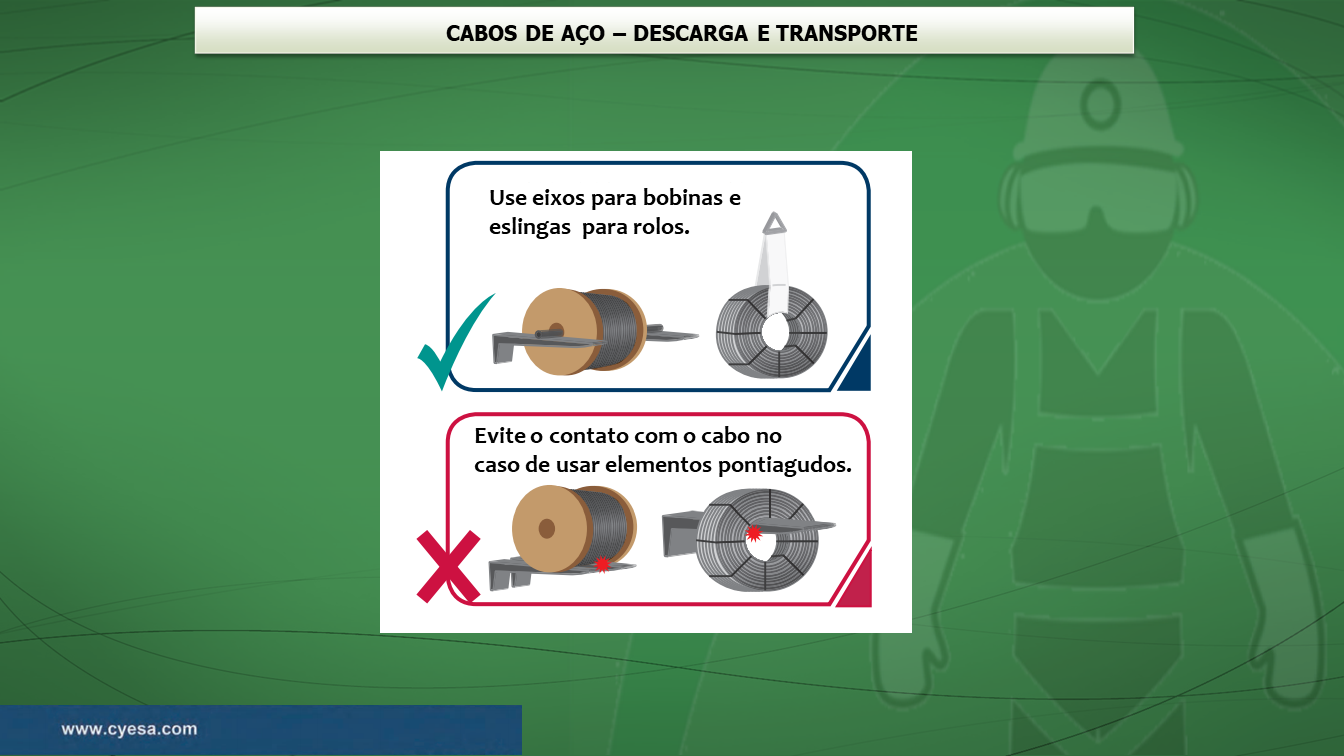 CABOS DE AÇO – DESCARGA E TRANSPORTE

Use eixos para bobinas e eslingas para rolos.

Evite o contato com o cabo no caso de usar elementos pontiagudos.

www.cyesa.com